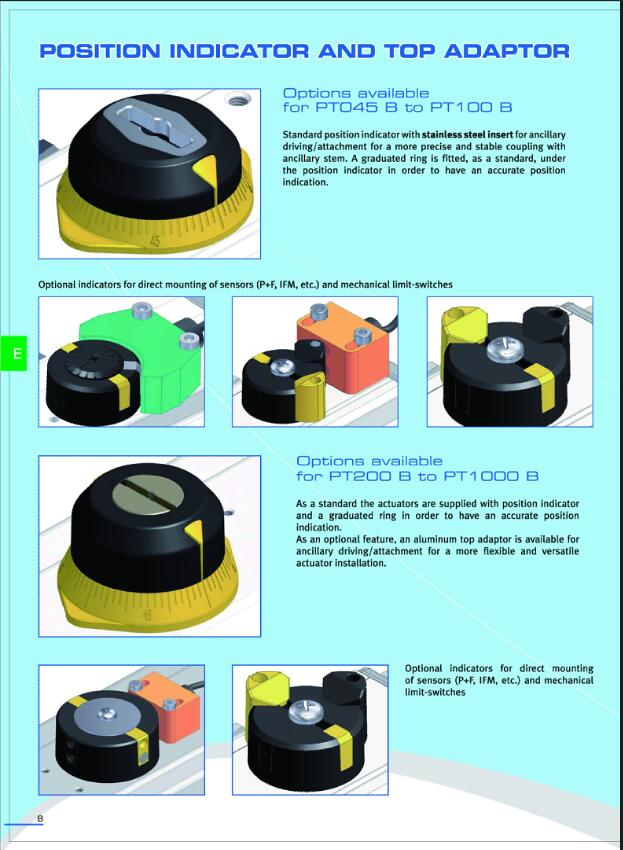 POSITION INDICATOR AND TOP ADAPTOR

Options available for PT045 B to PT100 B

Standard position indicator with stainless steel insert for ancillary driving/attachment for a more precise and stable coupling with ancillary stem. A graduated ring is fitted, as a standard, under the position indicator in order to have an accurate position indication.

45

Optional indicators for direct mounting of sensors (P+F, IFM, etc.) and mechanical limit-switches

E

Options available for PT200 B to PT1000 B

As a standard the actuators are supplied with position indicator and a graduated ring in order to have an accurate position indication.
As an optional feature, an aluminum top adaptor is available for ancillary driving/attachment for a more flexible and versatile actuator installation.

45

Optional indicators for direct mounting of sensors (P+F, IFM, etc.) and mechanical limit-switches

8